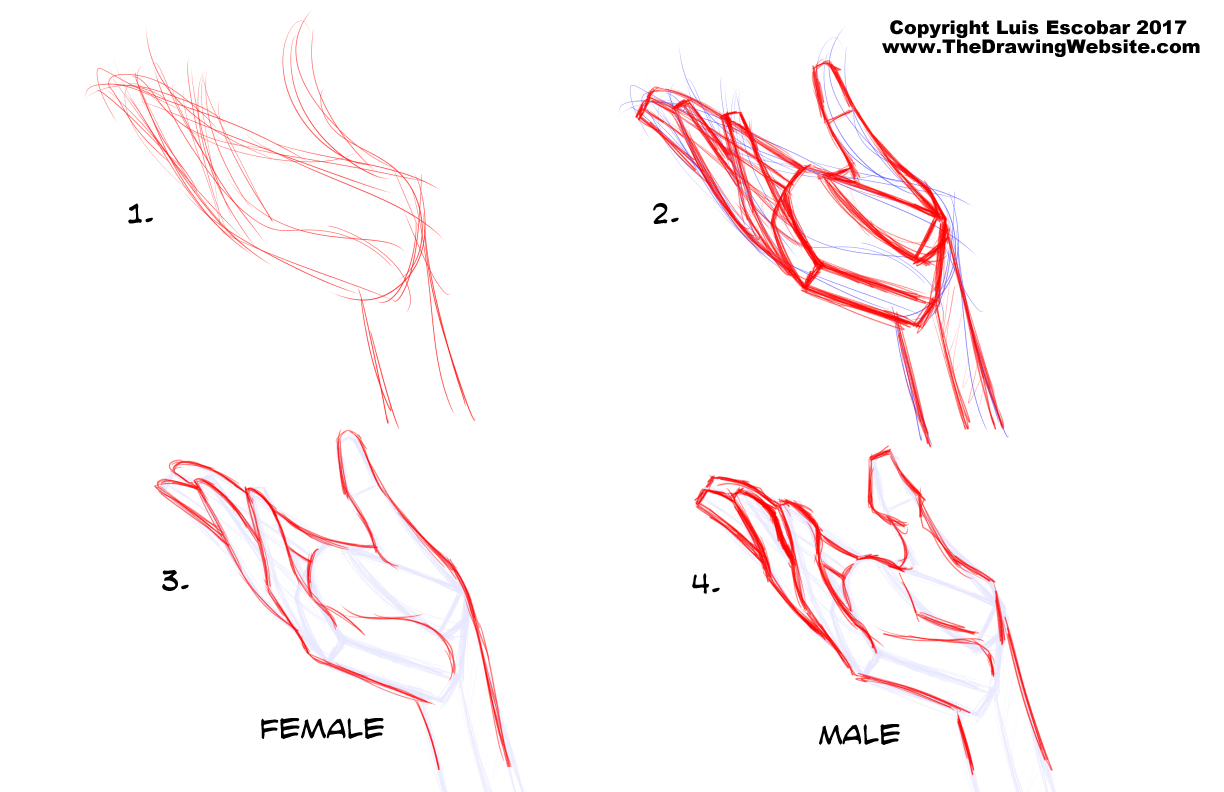 Copyright Luis Escobar 2017
www.TheDrawingWebsite.com

1.

2.

3.

4.

FEMALE

MALE