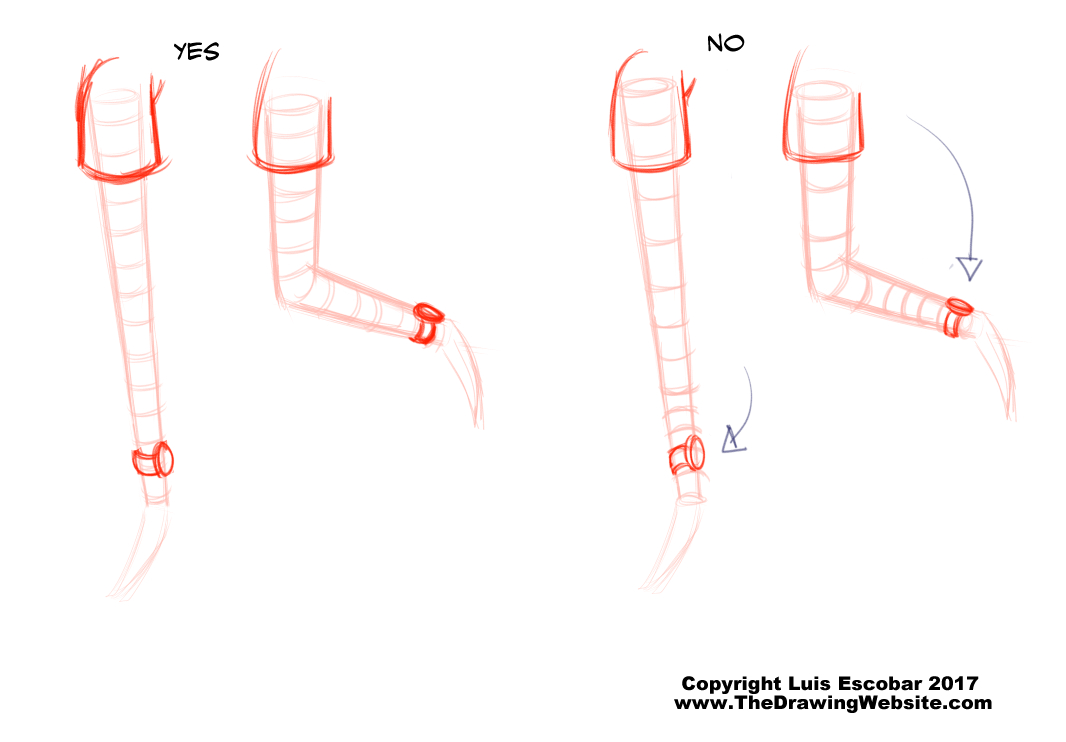 YES

NO

Copyright Luis Escobar 2017
www.TheDrawingWebsite.com